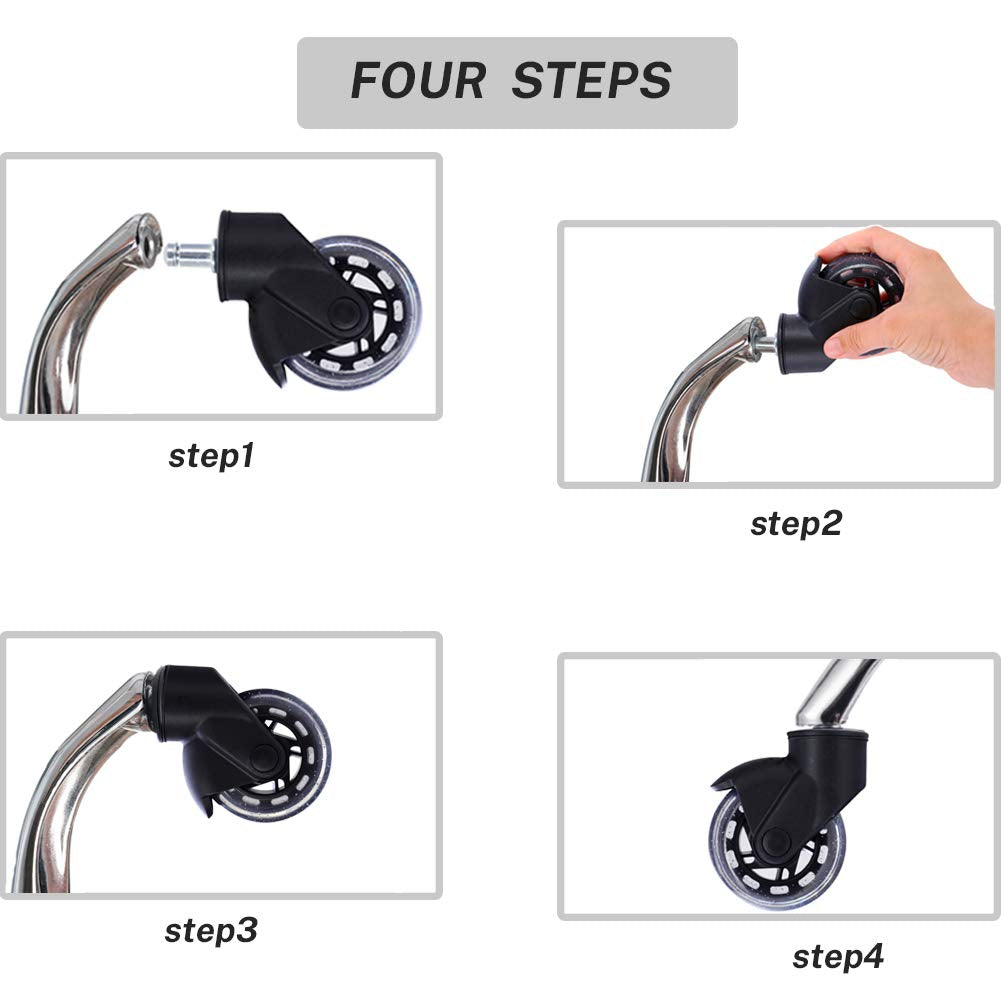 FOUR STEPS

step1

step2

step3

step4