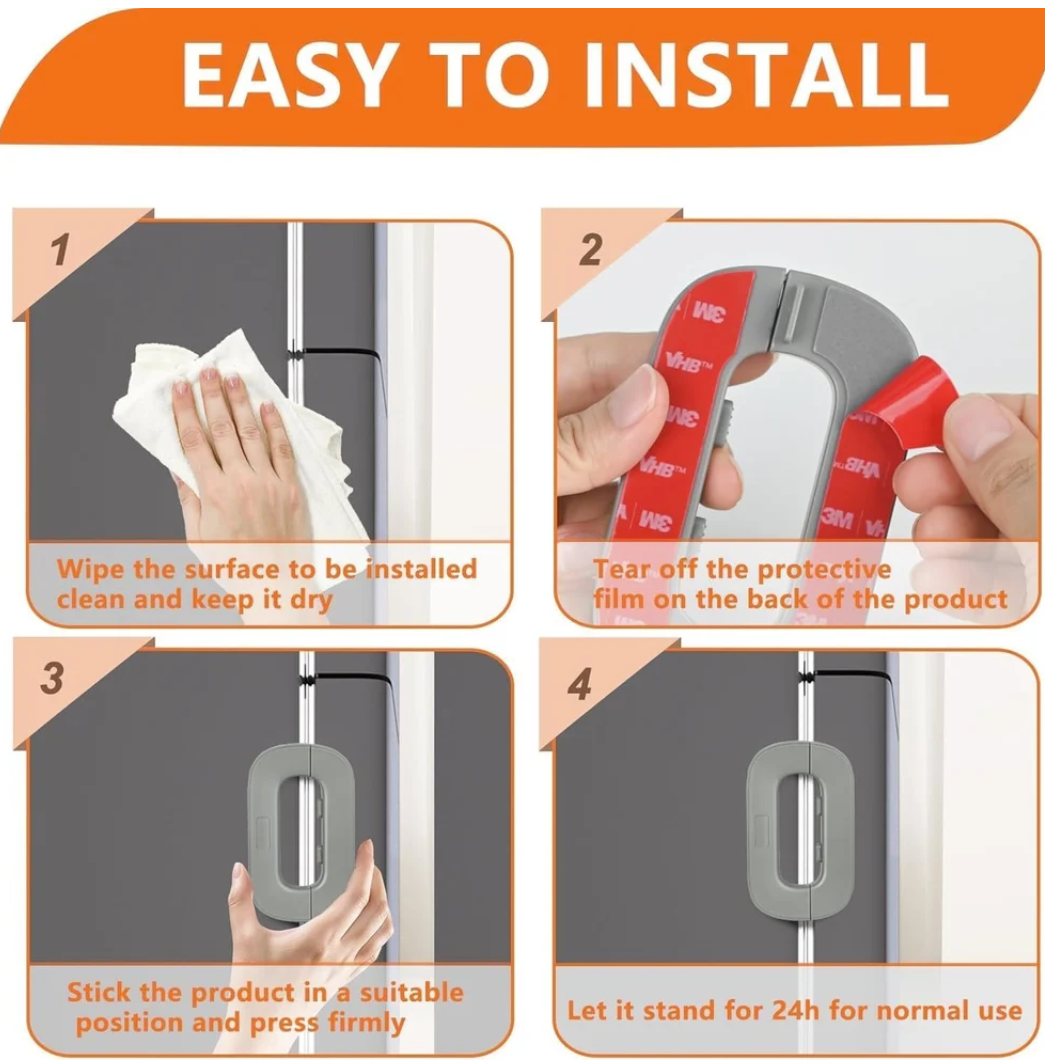 EASY TO INSTALL

1

Wipe the surface to be installed clean and keep it dry

2

3M

VHB™

3M

VHB™

3M

VHB

3M

Tear off the protective film on the back of the product

3

Stick the product in a suitable position and press firmly

4

Let it stand for 24h for normal use