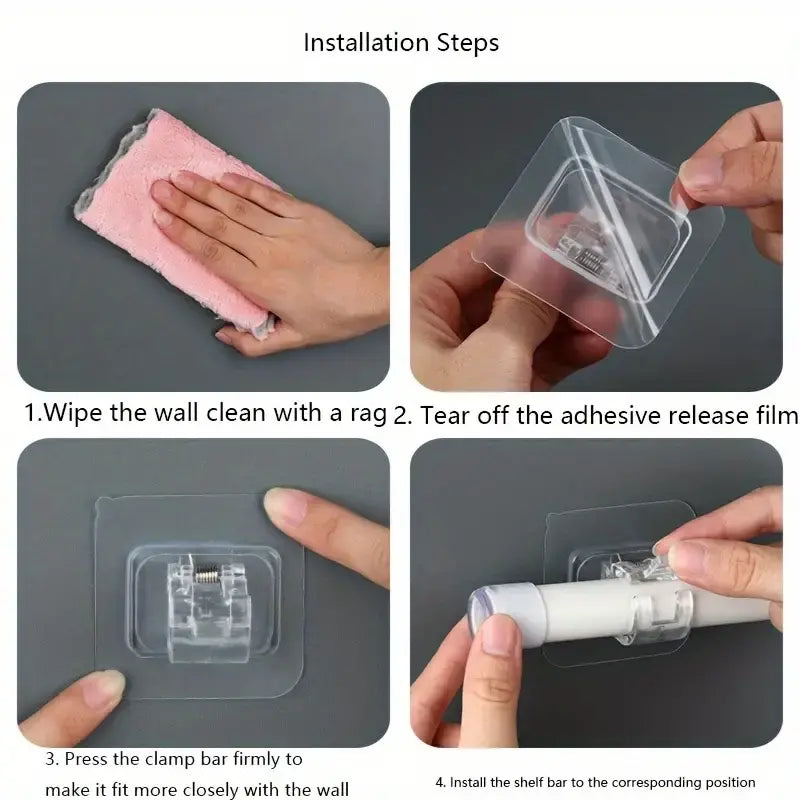 Installation Steps

1.Wipe the wall clean with a rag

2. Tear off the adhesive release film

3. Press the clamp bar firmly to make it fit more closely with the wall

4. Install the shelf bar to the corresponding position